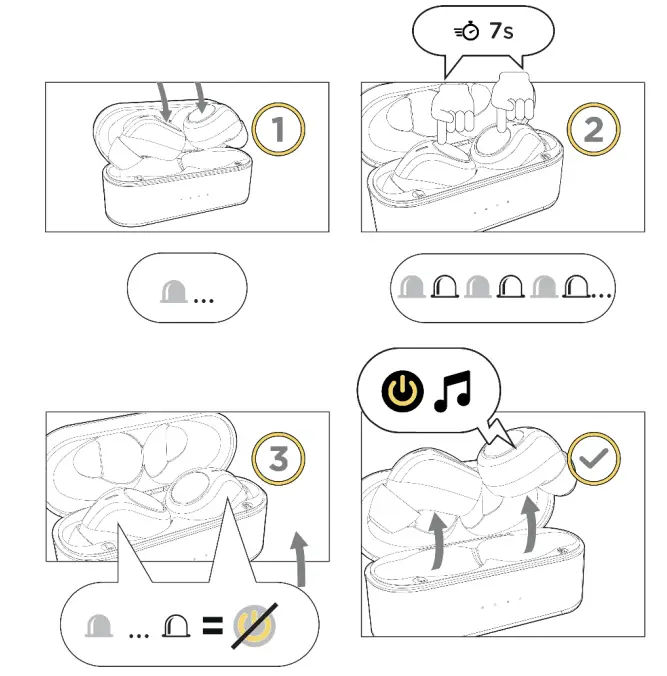 7s

1

2

...

...

3

... =