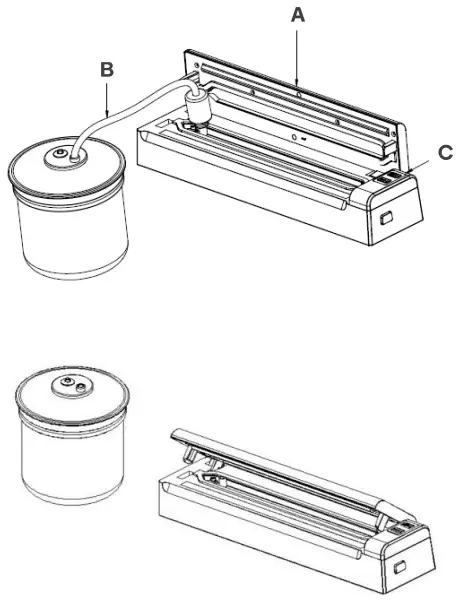 A
B
C