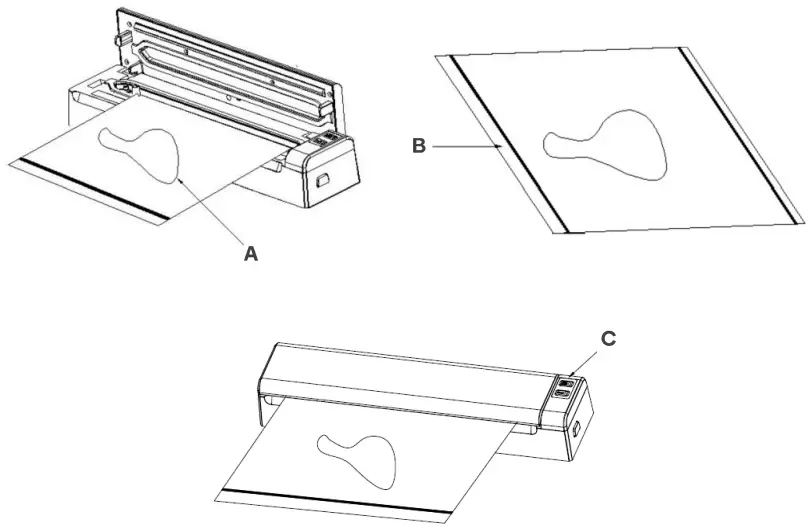 A

B

C