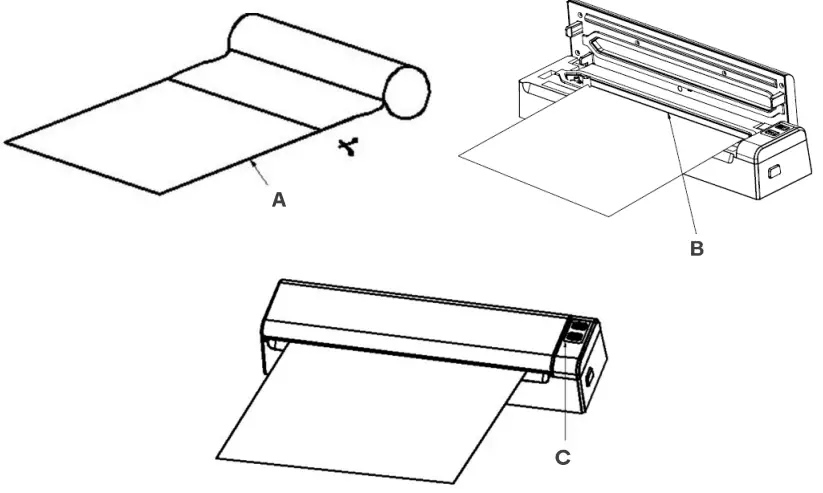 A

B

C