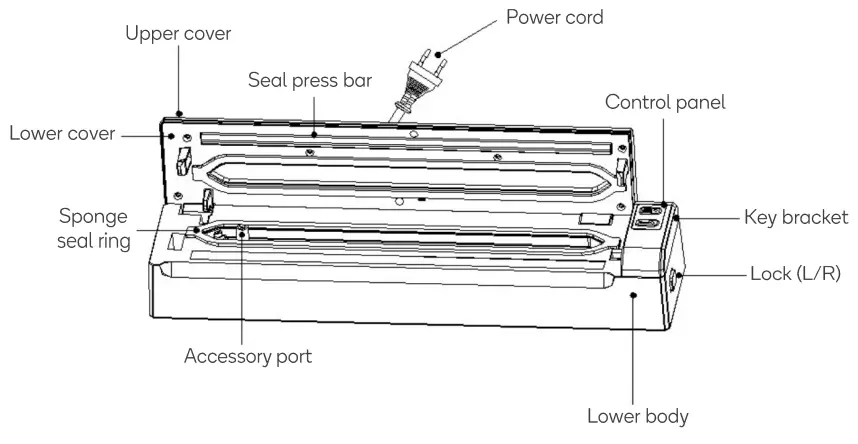 Power cord
Upper cover
Seal press bar
Control panel
Lower cover
Sponge seal ring
Key bracket
Lock (L/R)
Accessory port
Lower body