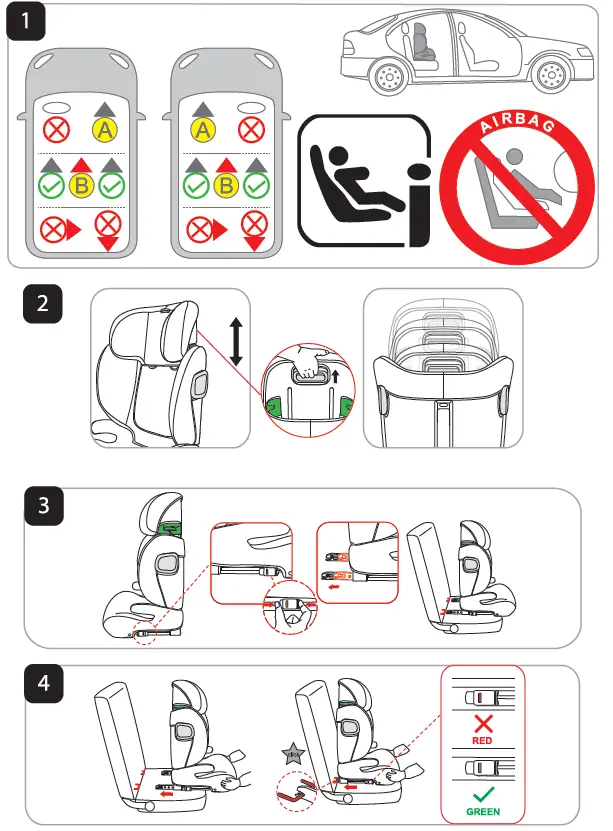 1

A

B

A

B

AIRBAG

2

3

4

RED

GREEN