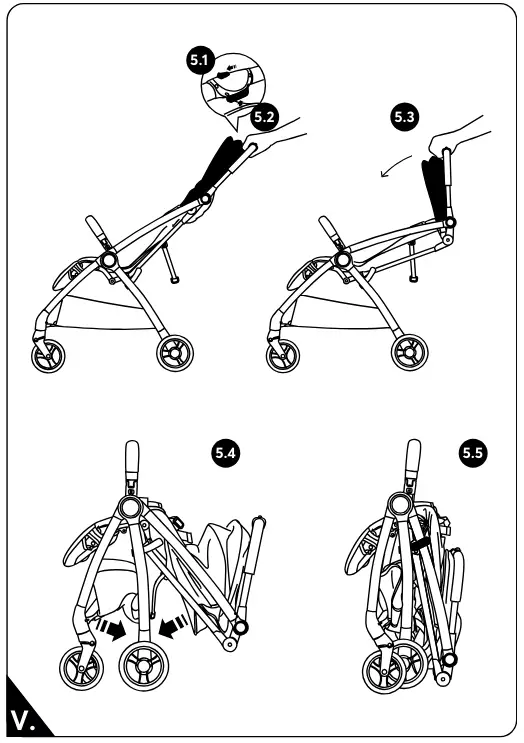 5.1

5.2

5.3

5.4

5.5

V.