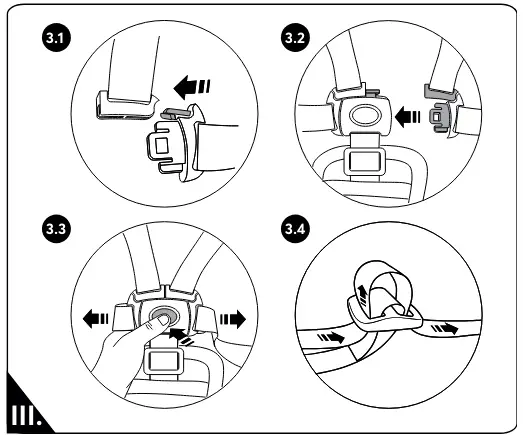 3.1

3.2

3.3

3.4

III.