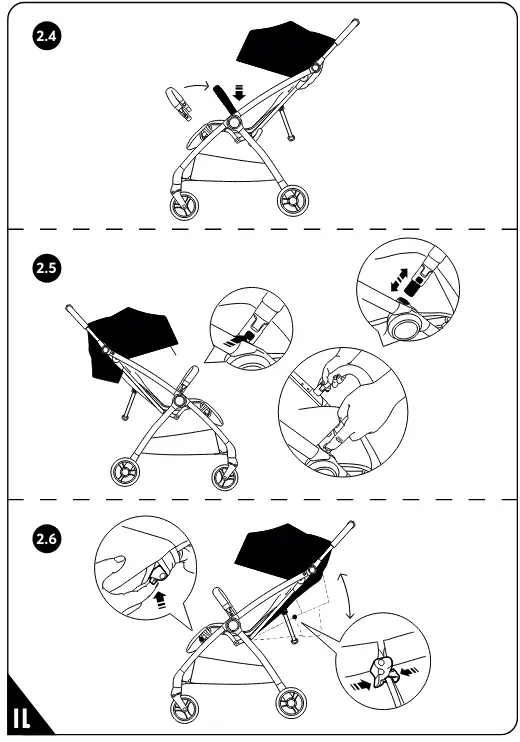 2.4

2.5

2.6

IL