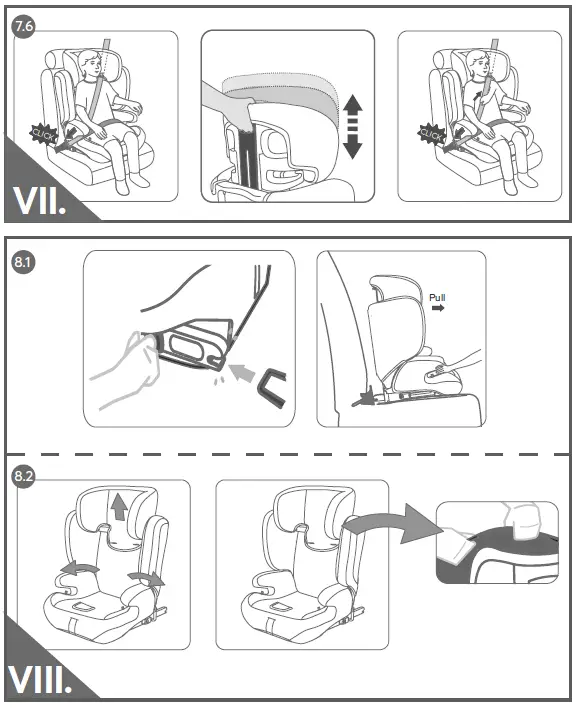 7.6

CLICK

CLICK

VII.

8.1

Pull

8.2

VIII.