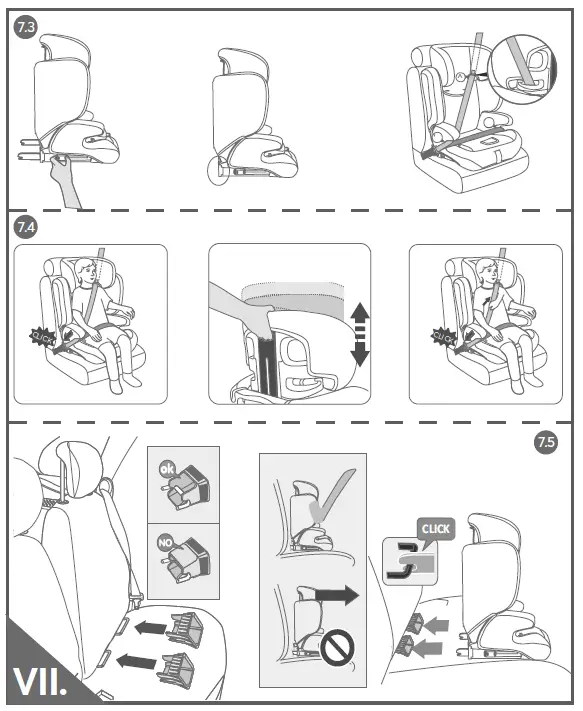 7.3

7.4

CLICK

CLICK

7.5

ok

NO

CLICK

VII.