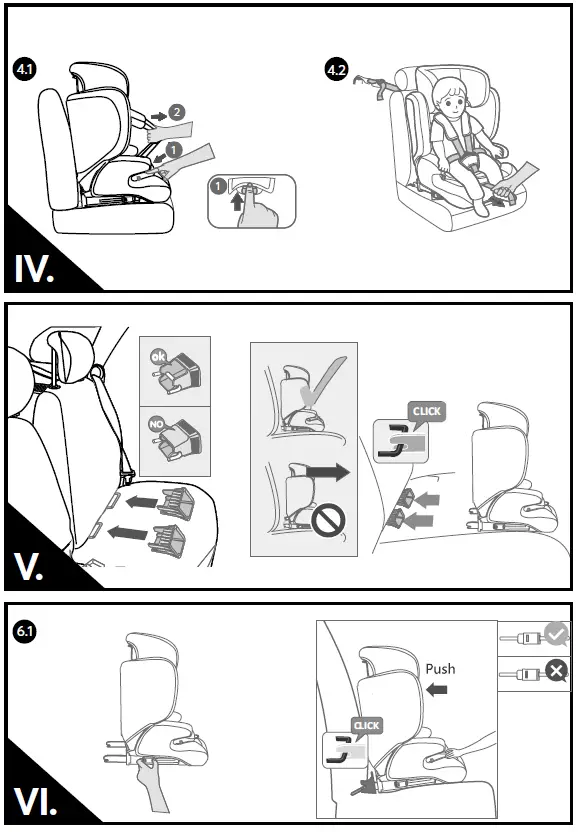 4.1
2
1
1
4.2
IV.
ok
NO
CLICK
V.
6.1
Push
CLICK
VI.