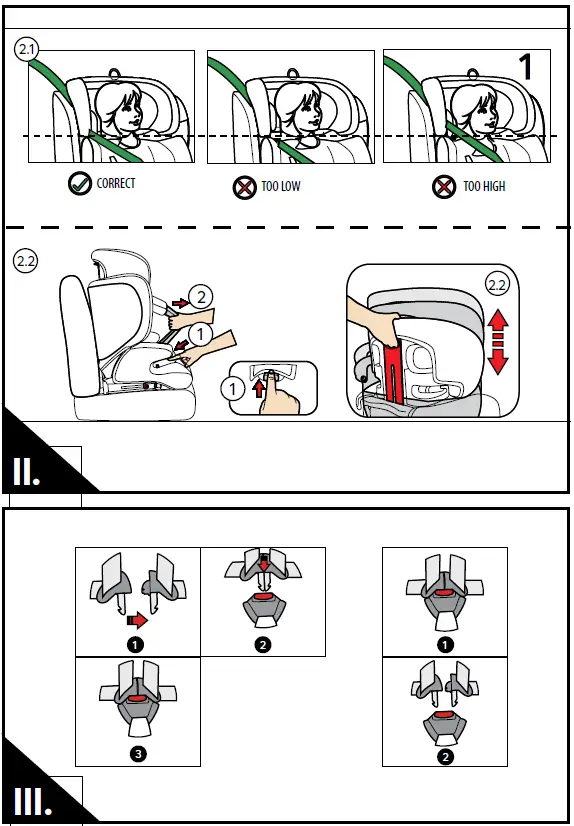 2.1

1

CORRECT

TOO LOW

TOO HIGH

2.2

2

1

1

2.2

II.

1

2

3

1

2

III.