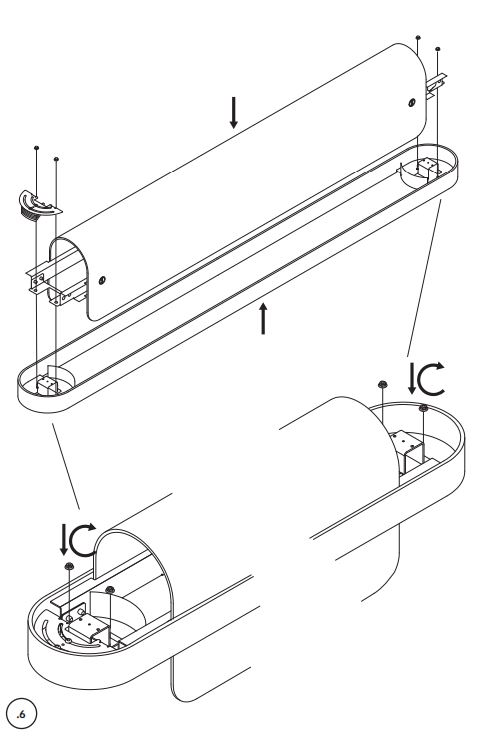 .6