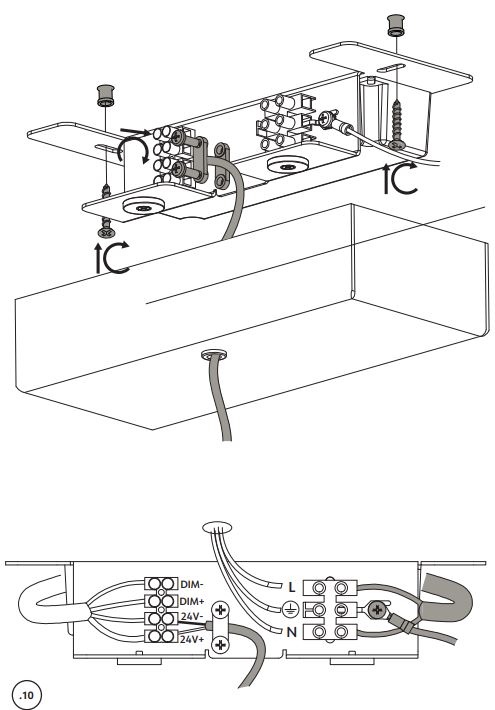 DIM-
DIM+
24V-
24V+
L
N
.10