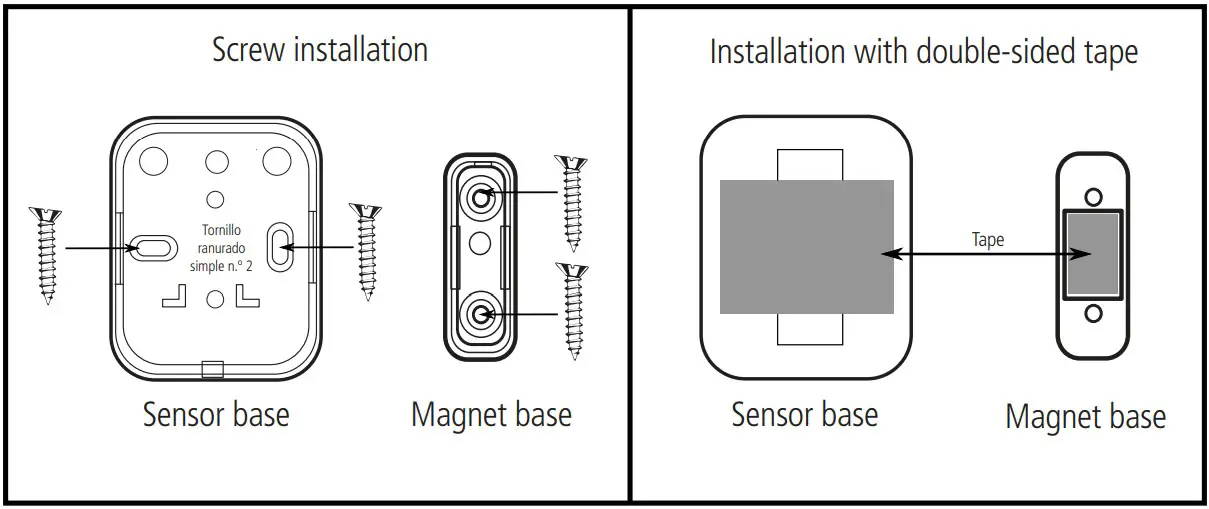 Screw installation

Tornillo ranurado simple n.º 2

Sensor base

Magnet base

Installation with double-sided tape

Tape

Sensor base

Magnet base