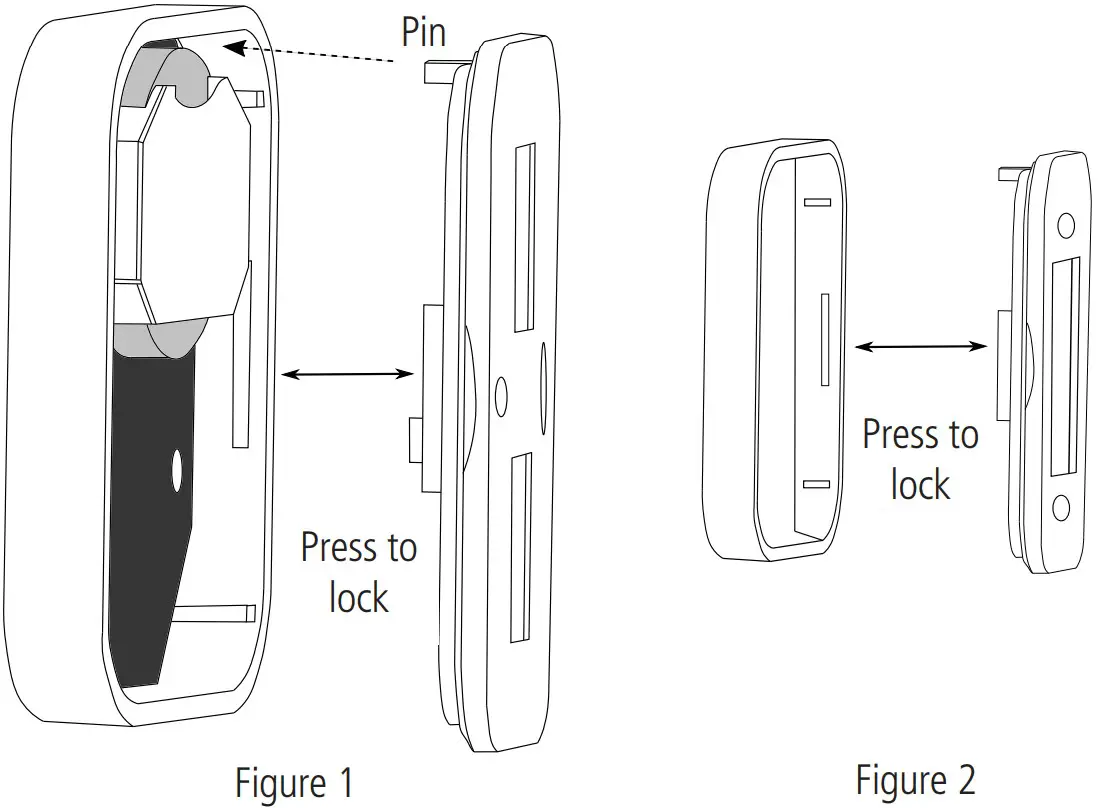 Pin

Press to lock

Figure 1

Press to lock

Figure 2