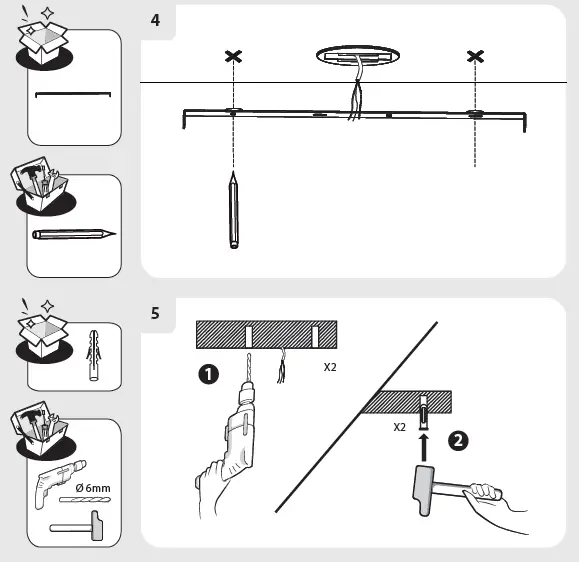 4

5

Ø 6mm

1

X2

X2

2