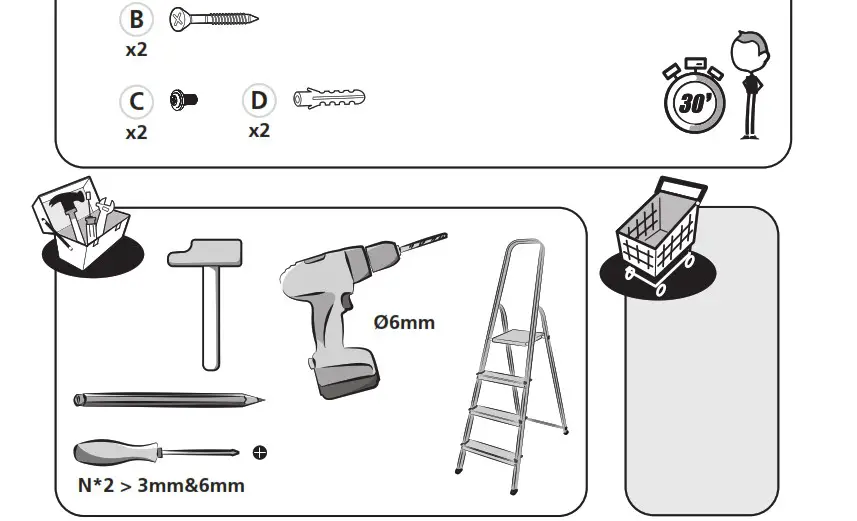 B
x2

C
x2

D
x2

30'

Ø6mm

N*2 > 3mm&6mm