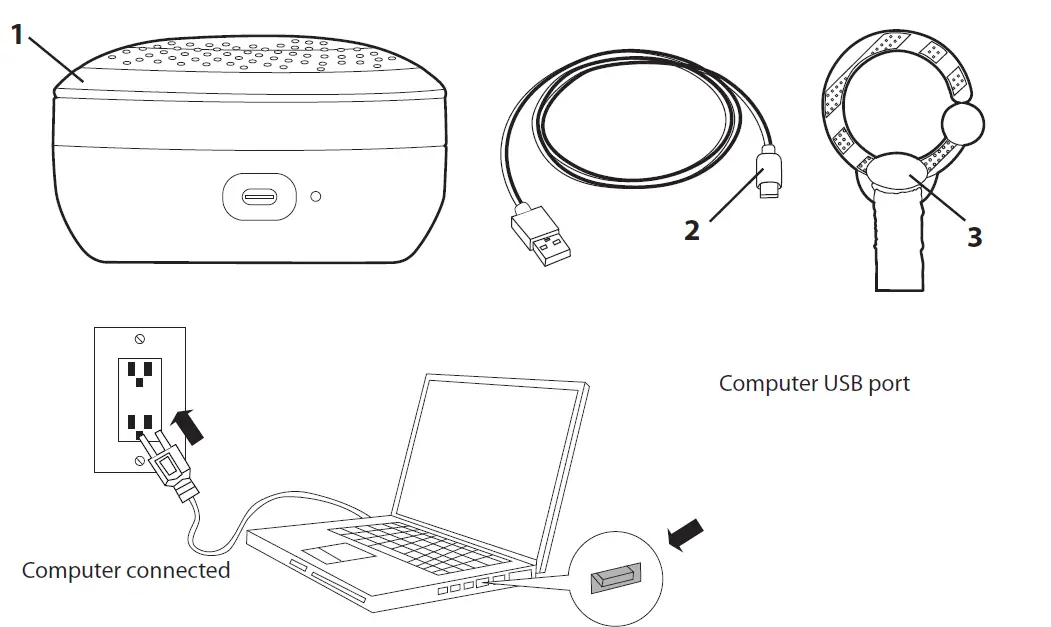 1

2

3

Computer USB port

Computer connected