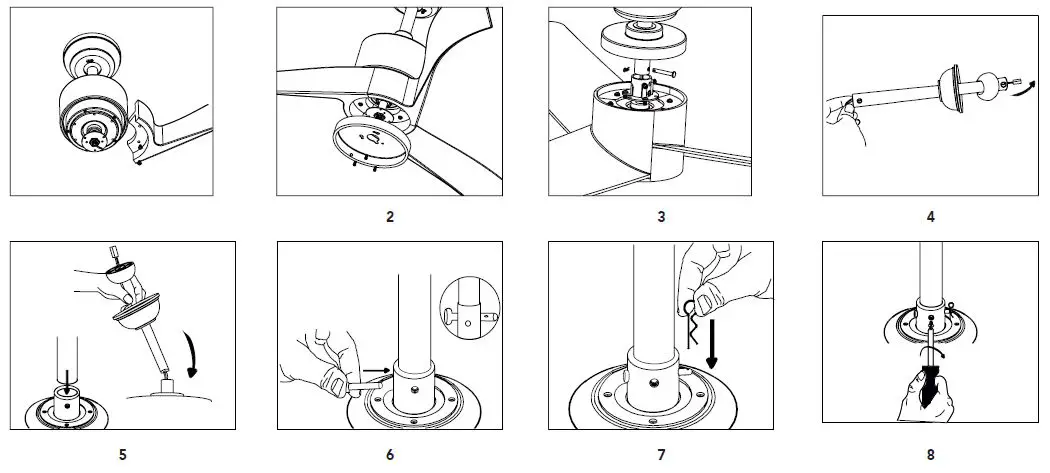 2

3

4

5

6

7

8