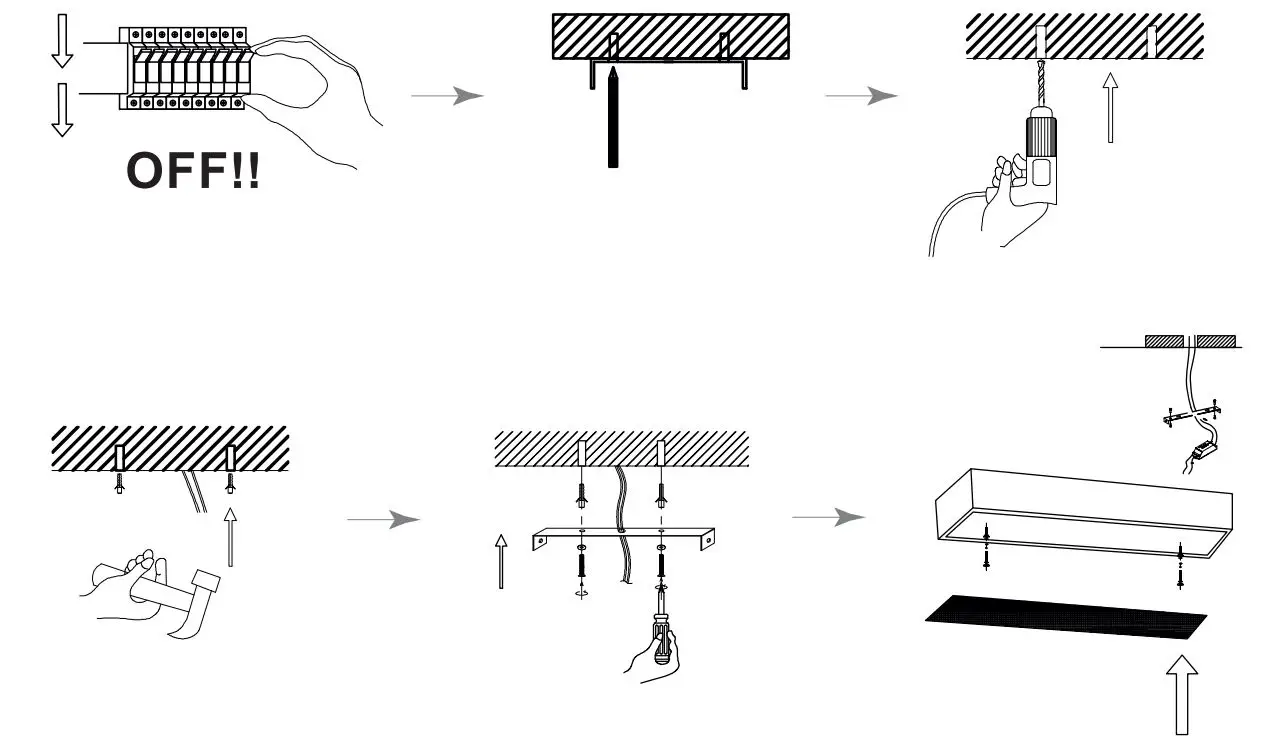 OFF!!