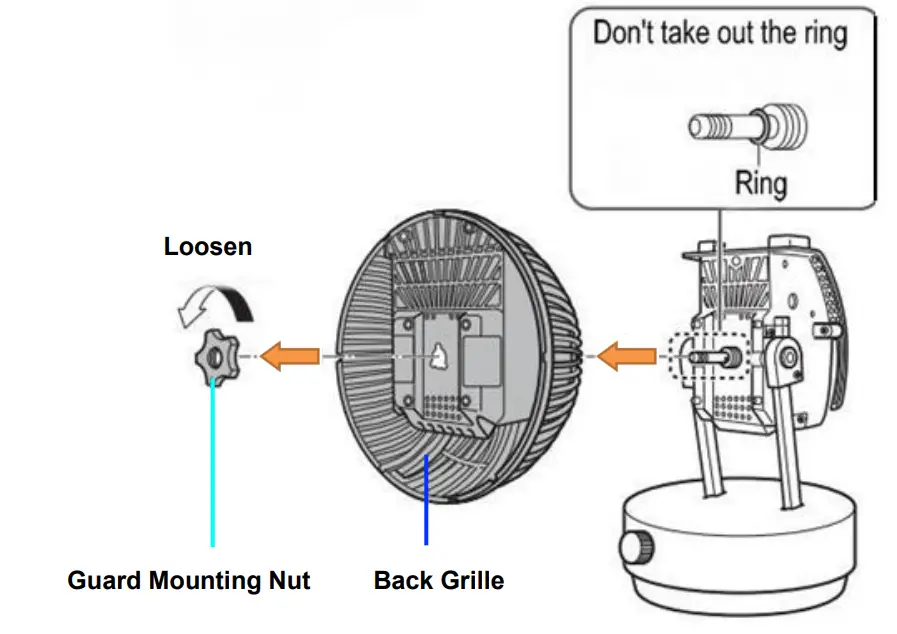 Don't take out the ring

Ring

Loosen

Guard Mounting Nut

Back Grille