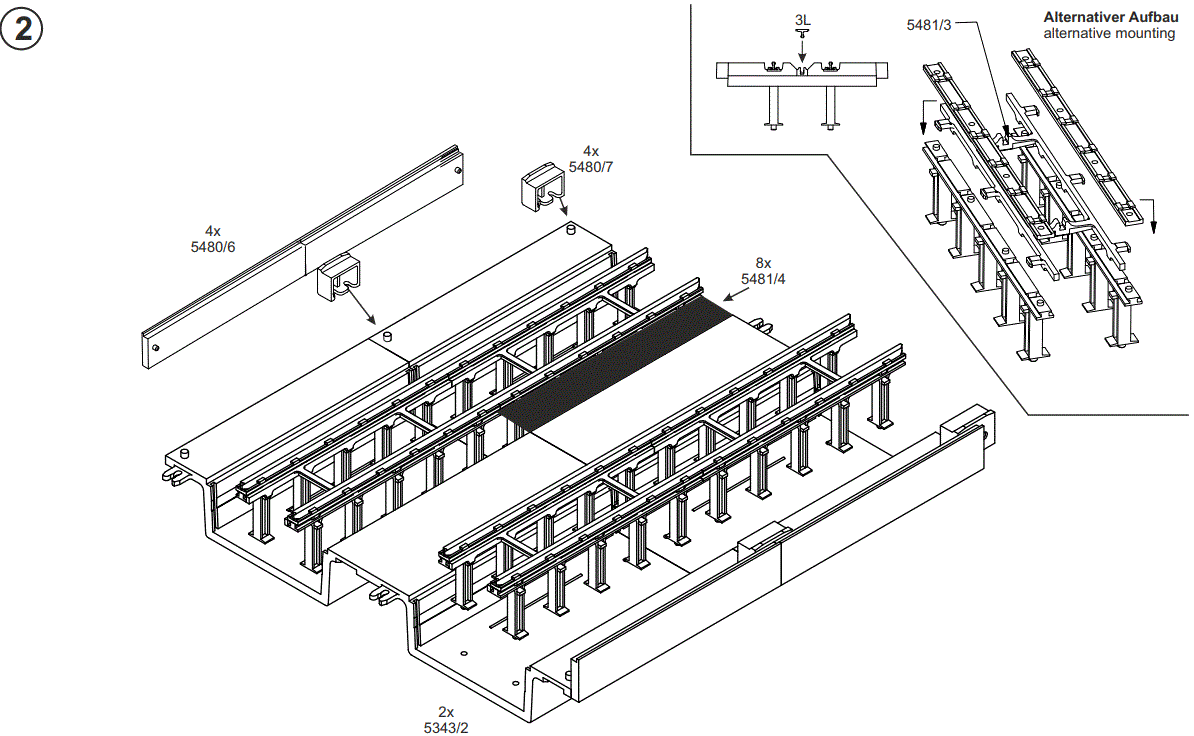 2

3L

5481/3

Alternativer Aufbau
alternative mounting

4x
5480/7

4x
5480/6

8x
5481/4

2x
5343/2