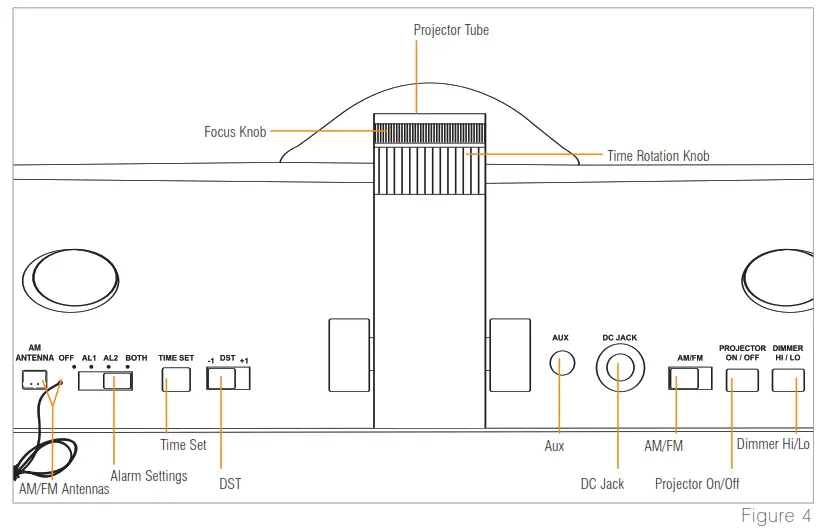 Projector Tube

Focus Knob

Time Rotation Knob

AM ANTENNA

OFF AL1 AL2 BOTH

TIME SET

-1 DST +1

AUX

DC JACK

AM/FM

PROJECTOR ON / OFF

DIMMER HI / LO

Time Set

Aux

AM/FM

Dimmer Hi/Lo

Alarm Settings

AM/FM Antennas

DST

DC Jack

Projector On/Off

Figure 4