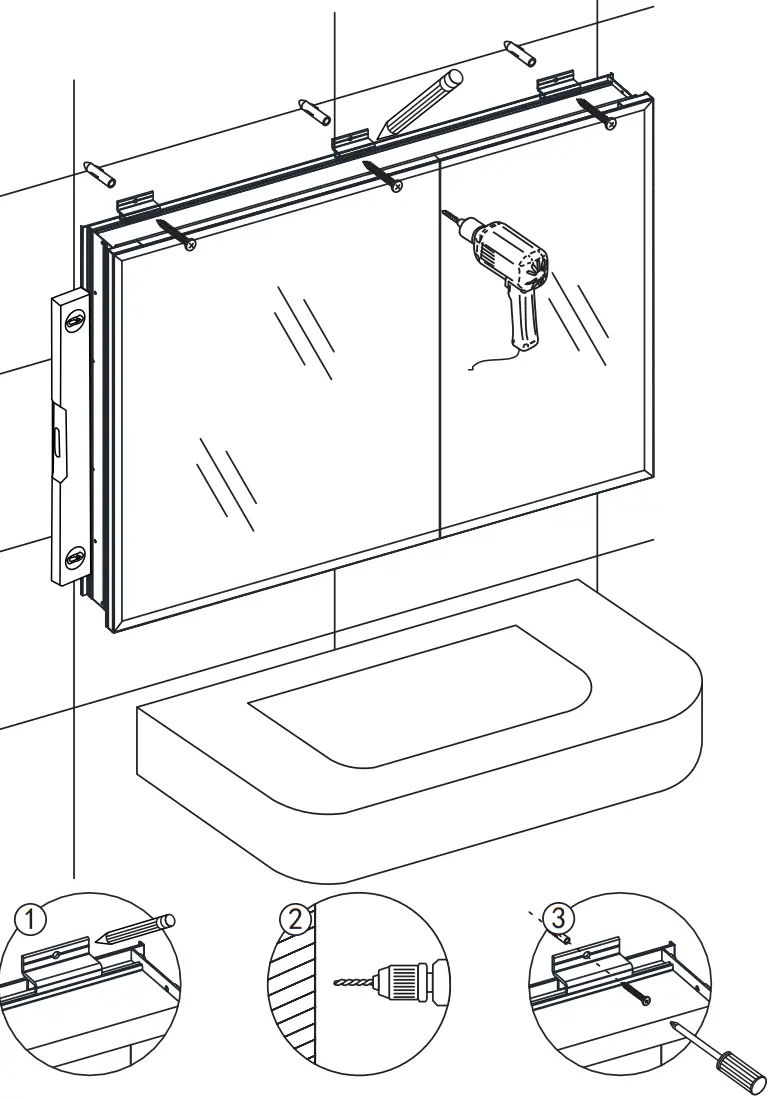 1
2
3