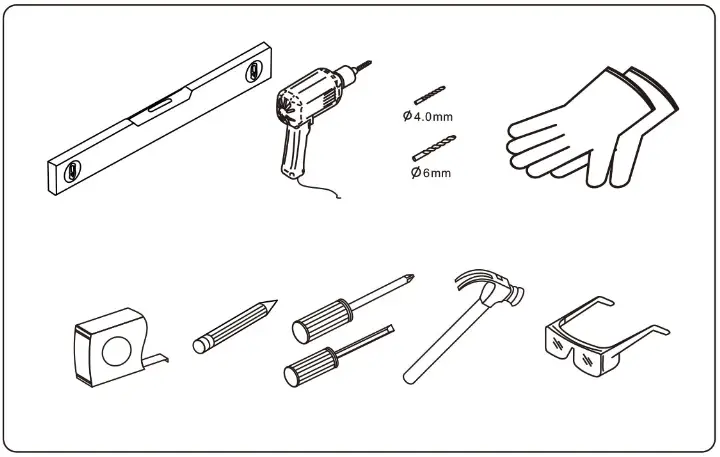 Ø4.0mm
Ø6mm