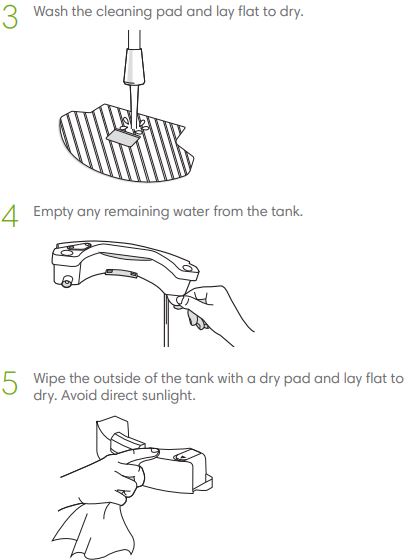 3 Wash the cleaning pad and lay flat to dry.

4 Empty any remaining water from the tank.

5 Wipe the outside of the tank with a dry pad and lay flat to dry. Avoid direct sunlight.