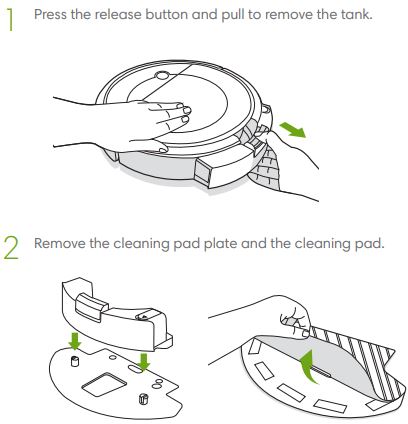 1 Press the release button and pull to remove the tank.

2 Remove the cleaning pad plate and the cleaning pad.