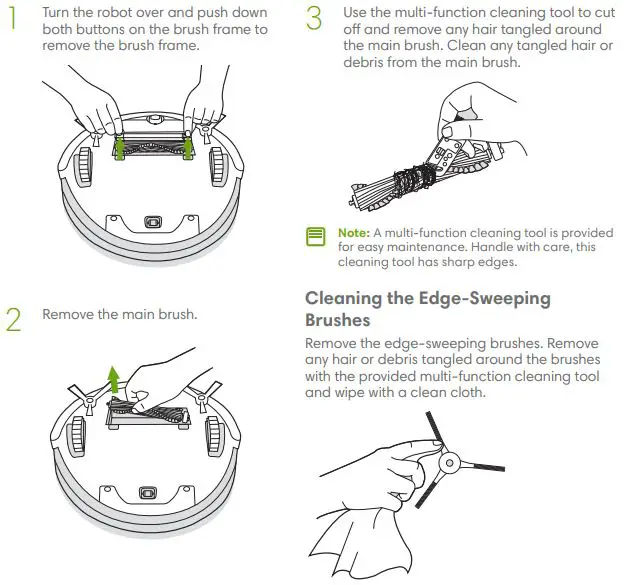 1 Turn the robot over and push down both buttons on the brush frame to remove the brush frame.

2 Remove the main brush.

3 Use the multi-function cleaning tool to cut off and remove any hair tangled around the main brush. Clean any tangled hair or debris from the main brush.

Note: A multi-function cleaning tool is provided for easy maintenance. Handle with care, this cleaning tool has sharp edges.

Cleaning the Edge-Sweeping Brushes

Remove the edge-sweeping brushes. Remove any hair or debris tangled around the brushes with the provided multi-function cleaning tool and wipe with a clean cloth.