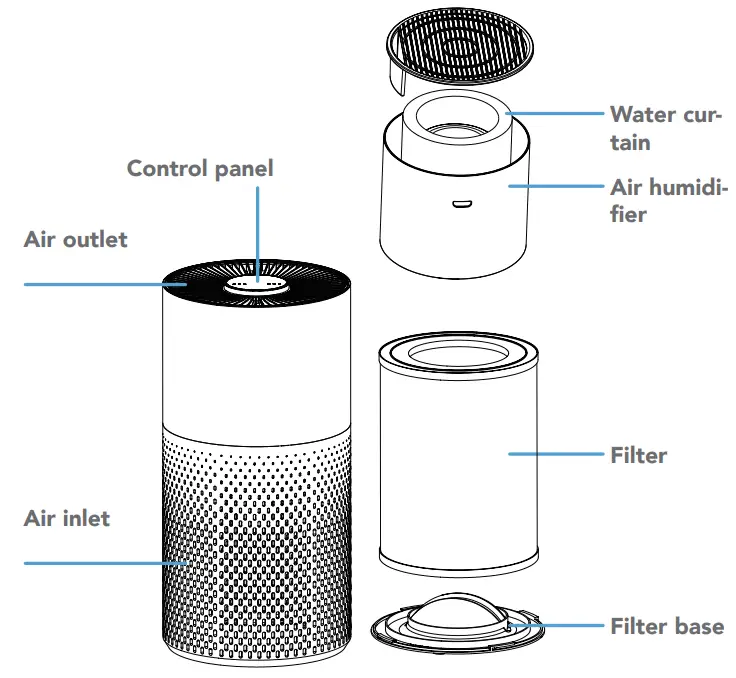 Control panel

Air outlet

Air inlet

Water curtain

Air humidifier

Filter

Filter base