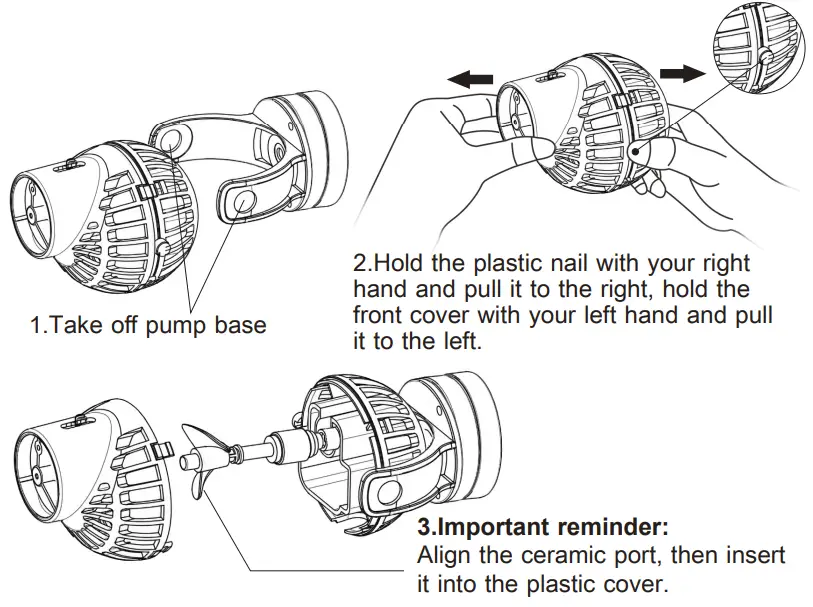 1.Take off pump base

2.Hold the plastic nail with your right hand and pull it to the right, hold the front cover with your left hand and pull it to the left.

3.Important reminder:
Align the ceramic port, then insert it into the plastic cover.