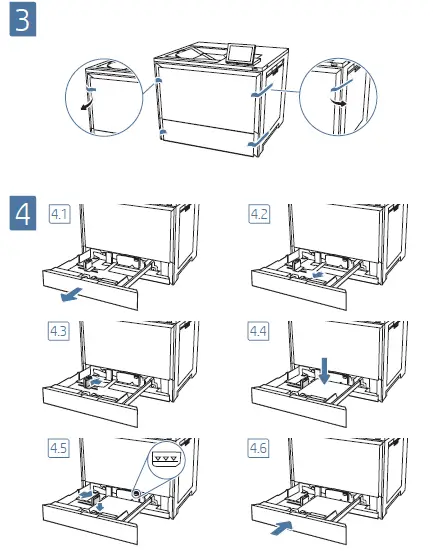 3

4

4.1

4.2

4.3

4.4

4.5

4.6