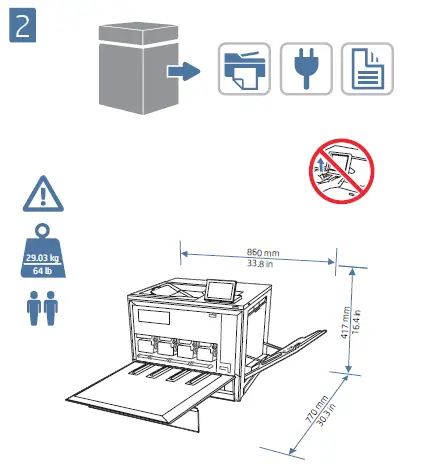 2

29.03 kg
64 lb

860 mm
33.8 in

417 mm
16.4 in

770 mm
30.3 in