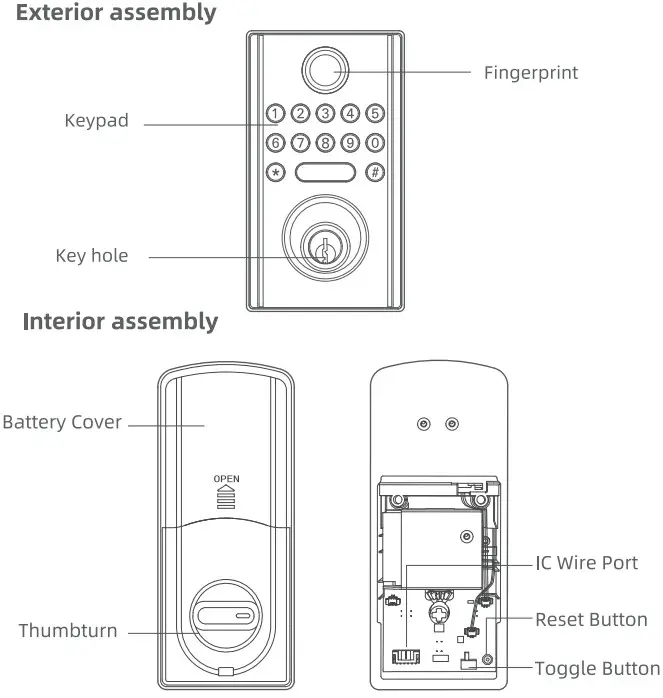 Exterior assembly

Fingerprint

Keypad

1 2 3 4 5

6 7 8 9 0

* #

Key hole

Interior assembly

Battery Cover

OPEN

Thumbturn

IC Wire Port

Reset Button

Toggle Button