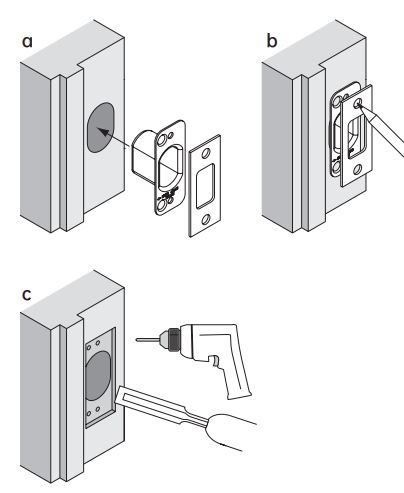 a

b

c