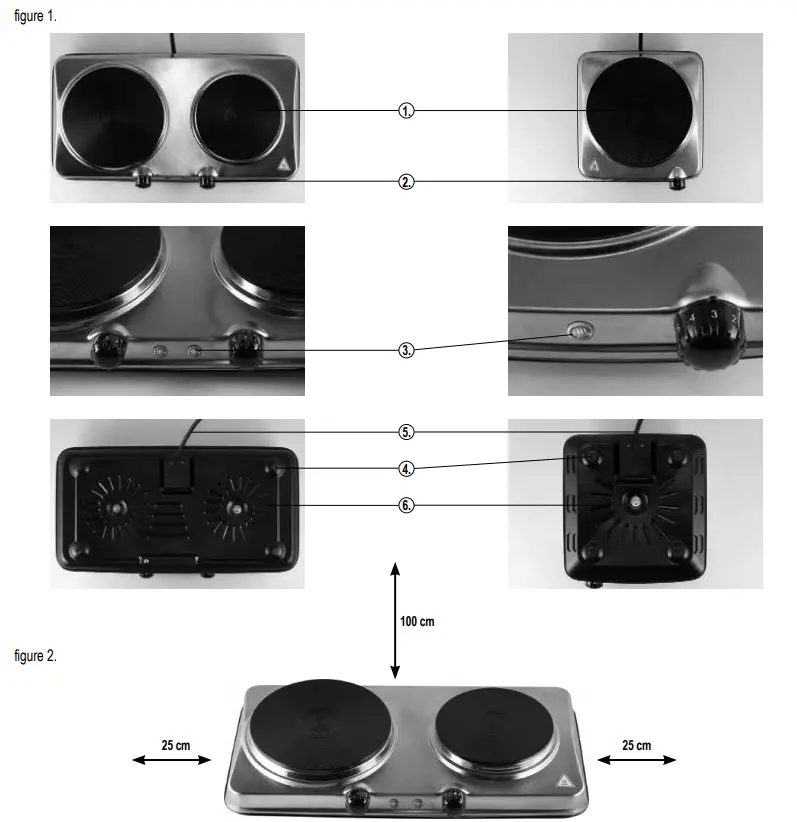 figure 1.

1.

2.

3.

4 3 2

5.

4.

6.

100 cm

figure 2.

25 cm

25 cm