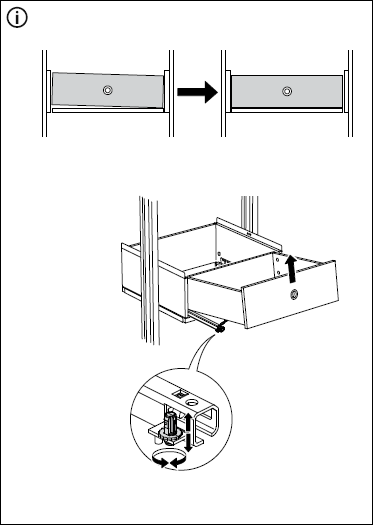 i