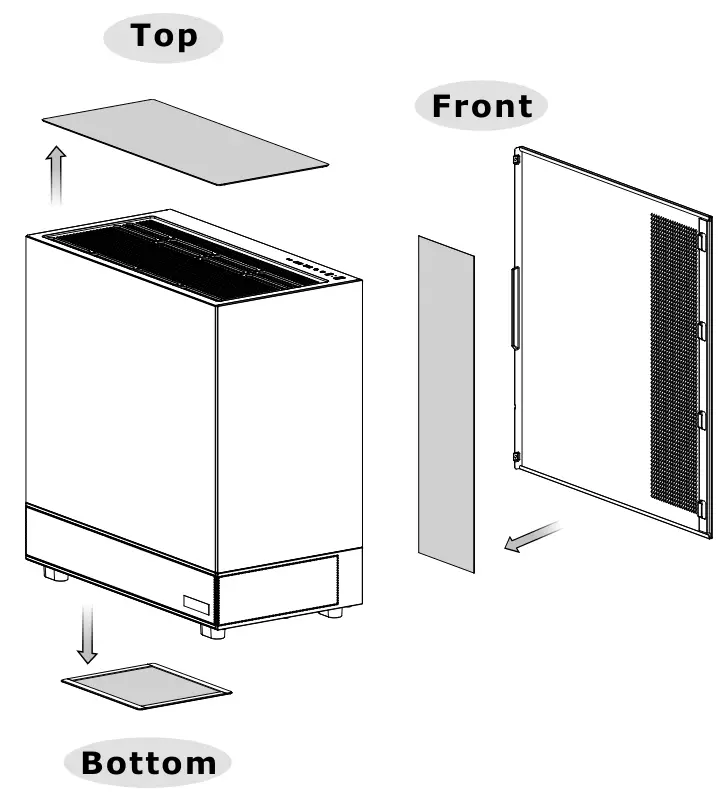 Top

Front

Bottom