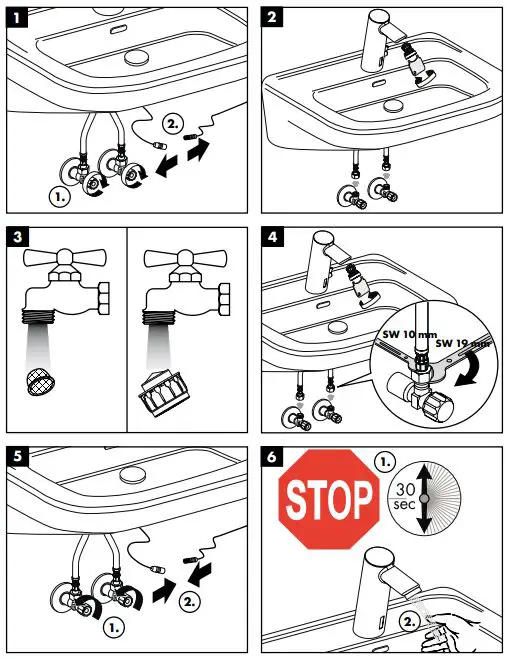 1

2.

1.

2

3

4

SW 10 mm

SW 19 mm

5

1.

2.

6

STOP

1.

30 sec

2.