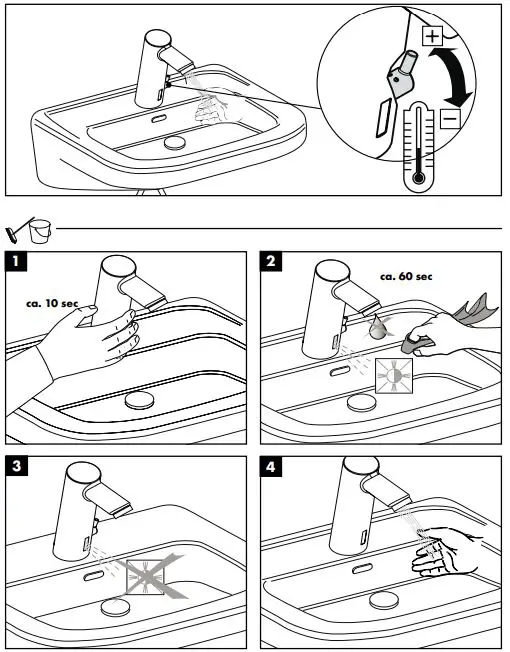 +
−

1
ca. 10 sec

2
ca. 60 sec

3

4