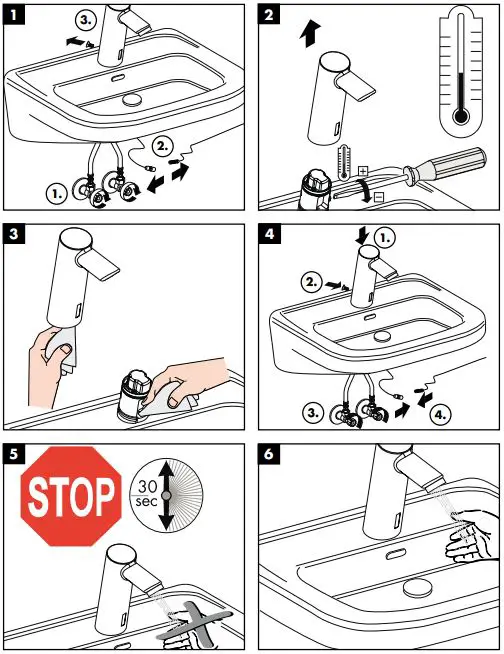 1
3.
2.
1.

2
+
−

3

4
1.
2.
3.
4.

5
STOP
30 sec

6