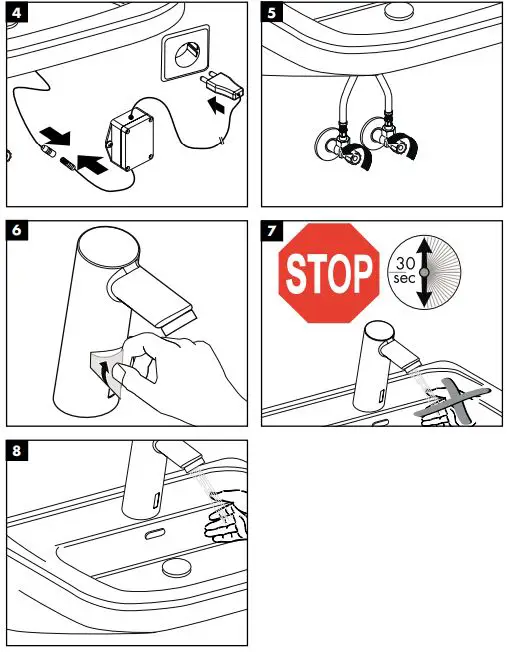 4

5

6

7

STOP

30
sec

8