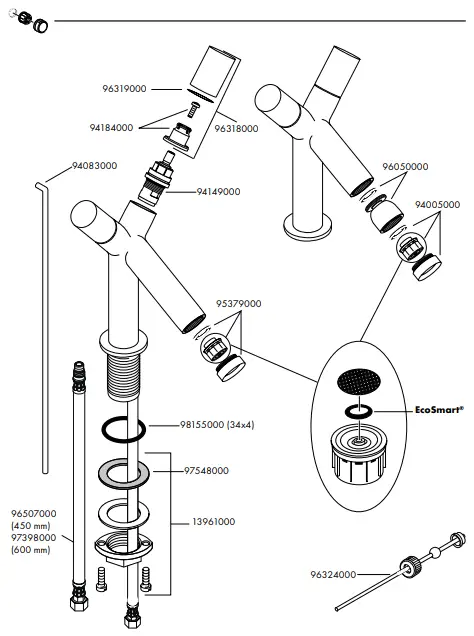 96319000

94184000

96318000

94083000

94149000

96050000

94005000

95379000

EcoSmart®

98155000 (34x4)

97548000

13961000

96507000 (450 mm) 97398000 (600 mm)

96324000