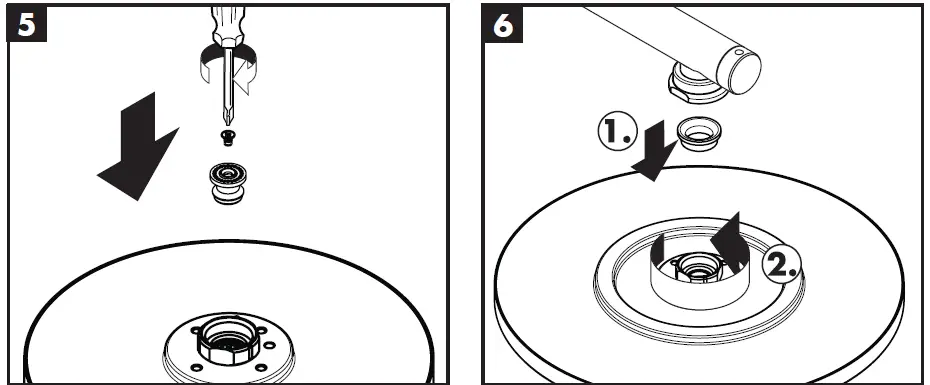 5

6

1.

2.