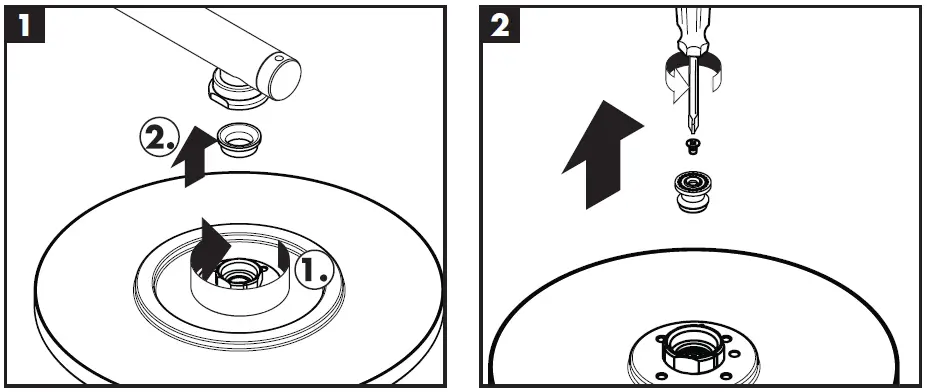 1

2.

1.

2