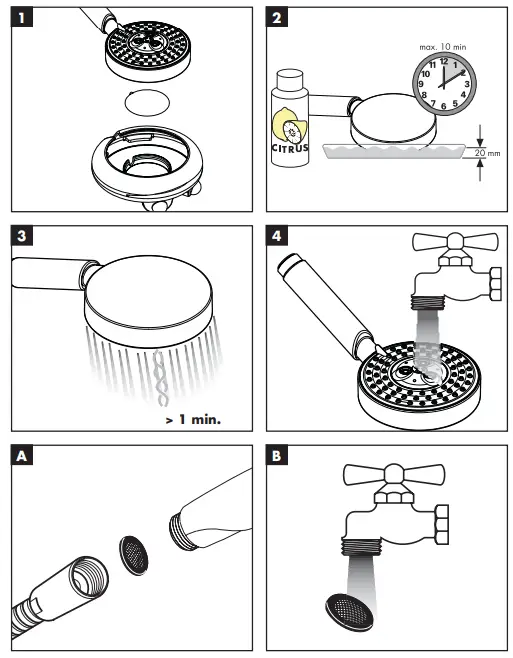 1

2

max. 10 min

12
1
2
3
4
5
6
7
8
9
10
11

CITRUS

20 mm

3

> 1 min.

4

A

B