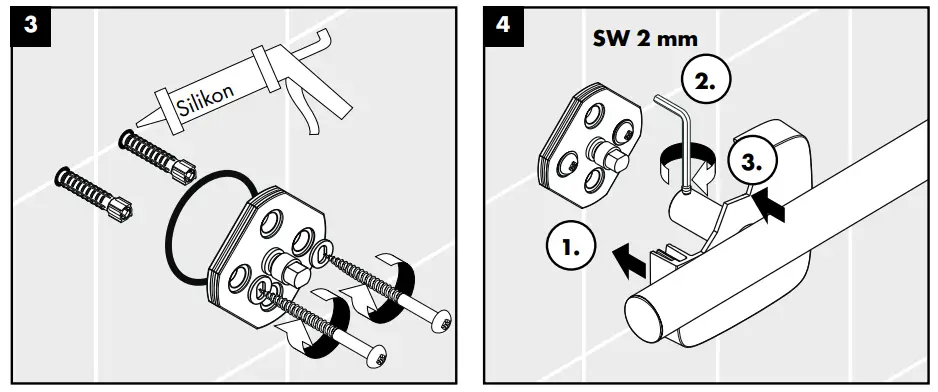 3

Silikon

4

SW 2 mm

2.

3.

1.