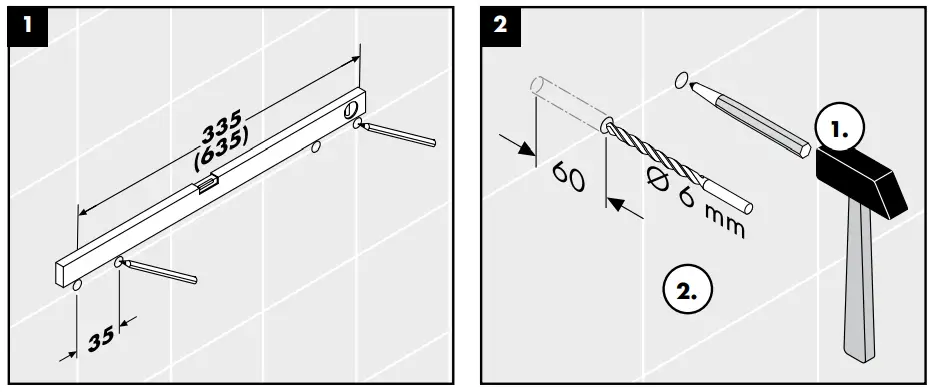 1

335
(635)

35

2

60

Ø 6 mm

1.

2.