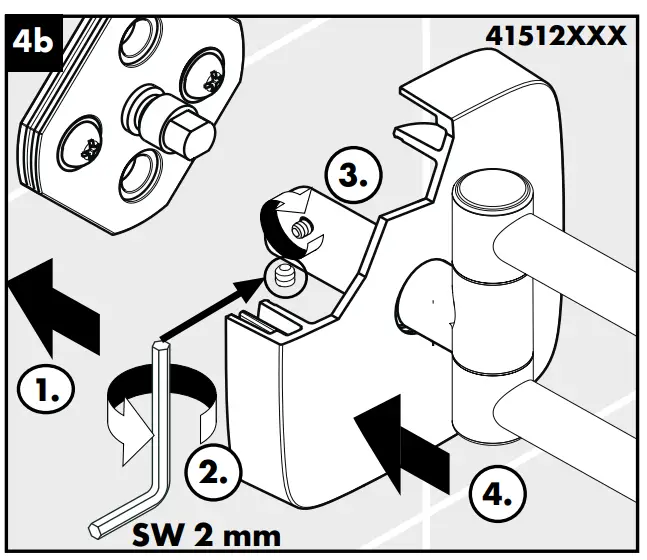 4b

41512XXX

3.

1.

2.

4.

SW 2 mm